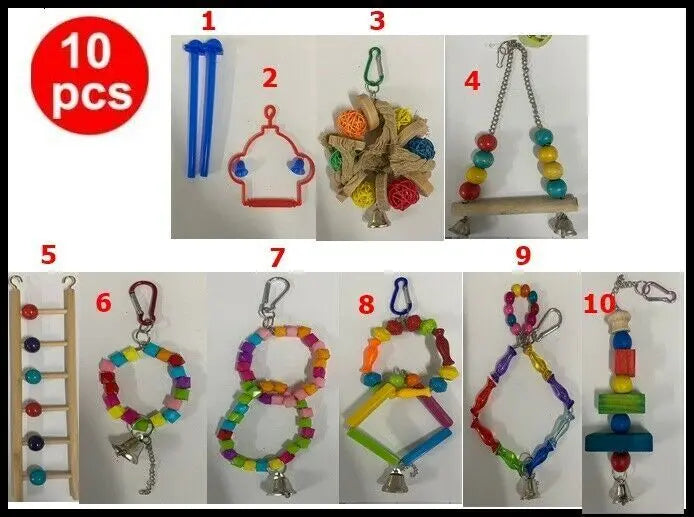 10 pcs

1
2
3
4
5
6
7
8
9
10